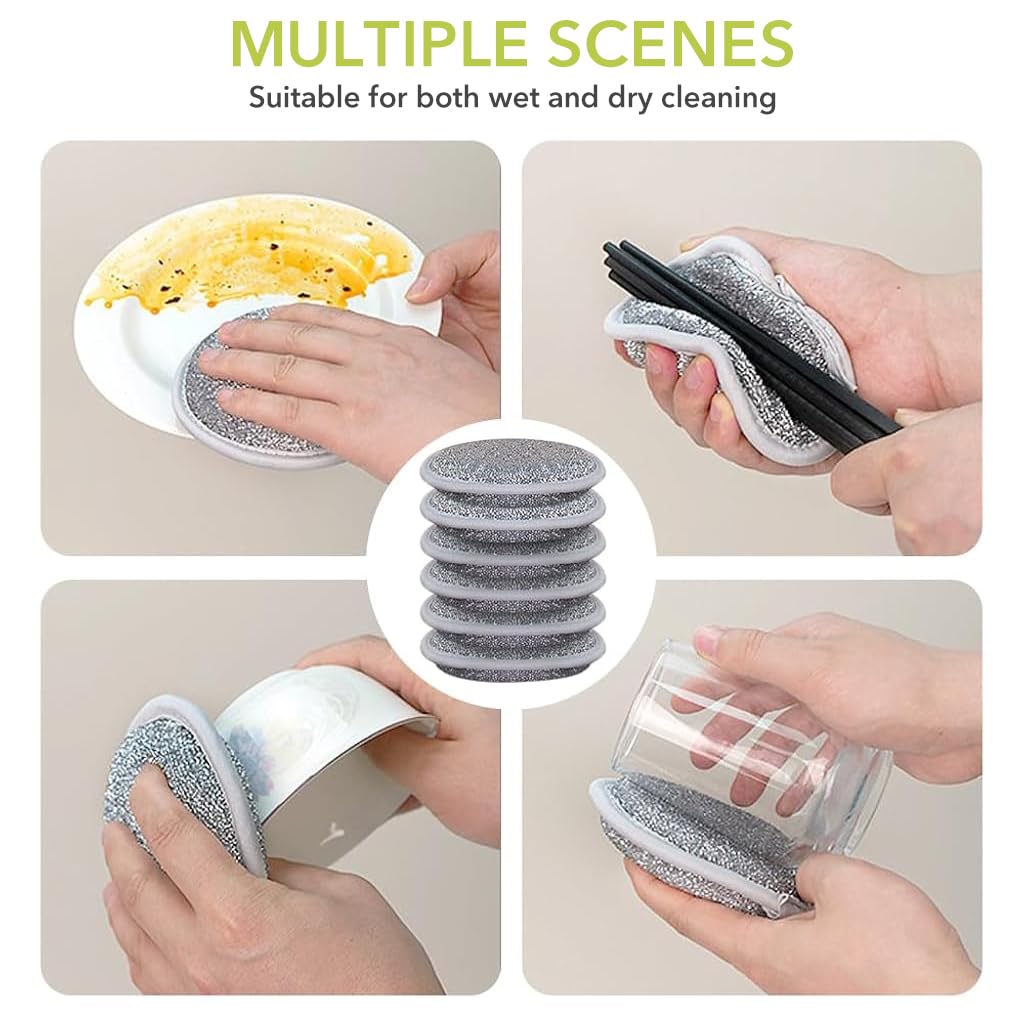 MULTIPLE SCENES

Suitable for both wet and dry cleaning